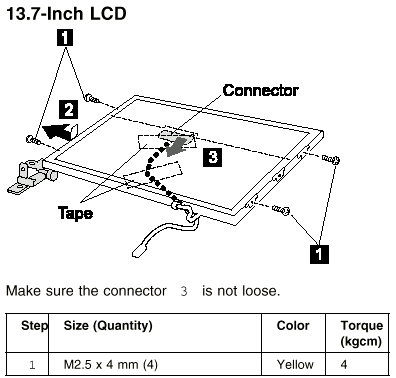 13.7-Inch LCD

1
2
Connector
3
Tape
1

Make sure the connector 3 is not loose.

| Step | Size (Quantity) | Color | Torque (kgcm) |
|---|---|---|---|
| 1 | M2.5 x 4 mm (4) | Yellow | 4 |