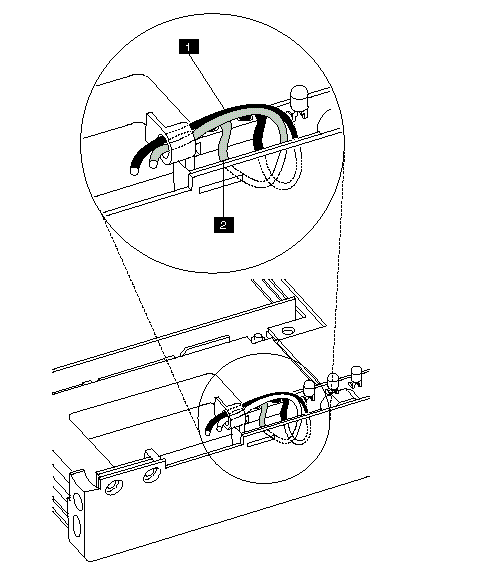 1

2