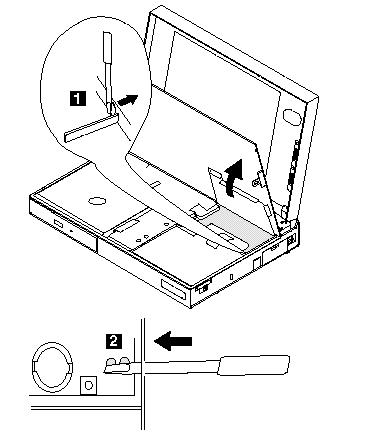 1

2