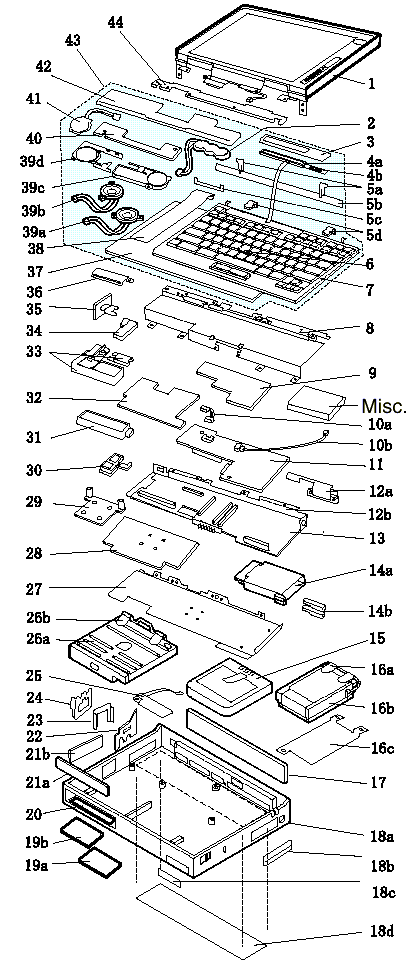 44
43
42
41
40
39d
39c
39b
39a
38
37
36
35
34
33
32
31
30
29
28
27
26b
26a
25
24
23
22
21b
21a
20
19b
19a
1
2
3
4a
4b
5a
5b
5c
5d
6
7
8
9
Misc.
10a
10b
11
12a
12b
13
14a
14b
15
16a
16b
16c
17
18a
18b
18c
18d