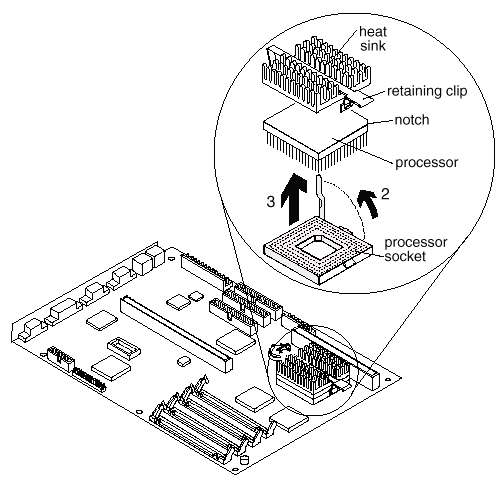 heat sink

retaining clip

notch

processor

3

2

processor socket