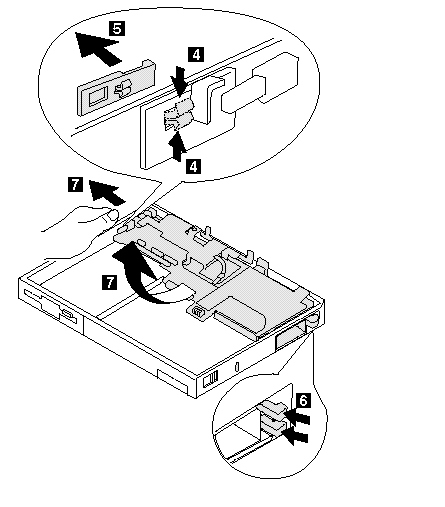 5
4
4
7
7
6