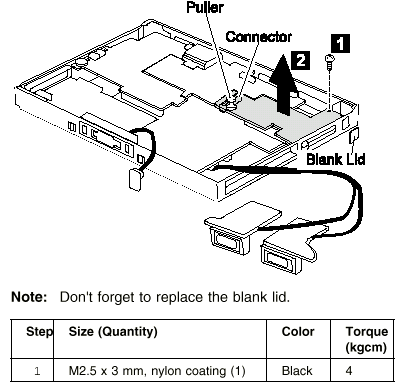 Puller

Connector

1

2

Blank Lid

Note: Don't forget to replace the blank lid.

| Step | Size (Quantity) | Color | Torque (kgcm) |
|---|---|---|---|
| 1 | M2.5 x 3 mm, nylon coating (1) | Black | 4 |