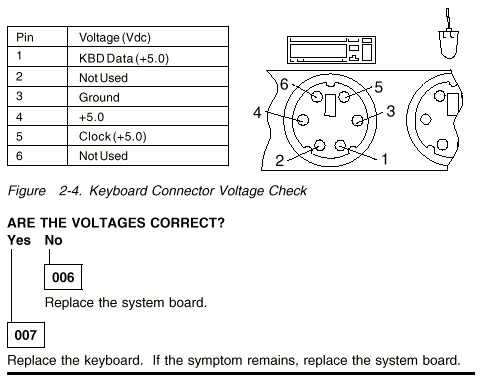 | Pin | Voltage (Vdc) |
|---|---|
| 1 | KBD Data (+5.0) |
| 2 | Not Used |
| 3 | Ground |
| 4 | +5.0 |
| 5 | Clock (+5.0) |
| 6 | Not Used |

6
5
4
3
2
1

Figure 2-4. Keyboard Connector Voltage Check

ARE THE VOLTAGES CORRECT?
Yes No

006

Replace the system board.

007

Replace the keyboard. If the symptom remains, replace the system board.