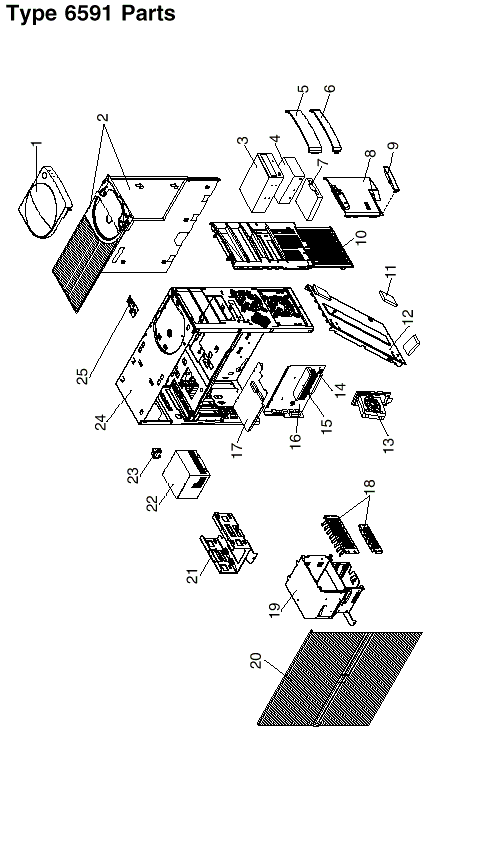 Type 6591 Parts

1
2
3
4
5
6
7
8
9
10
11
12
13
14
15
16
17
18
19
20
21
22
23
24
25