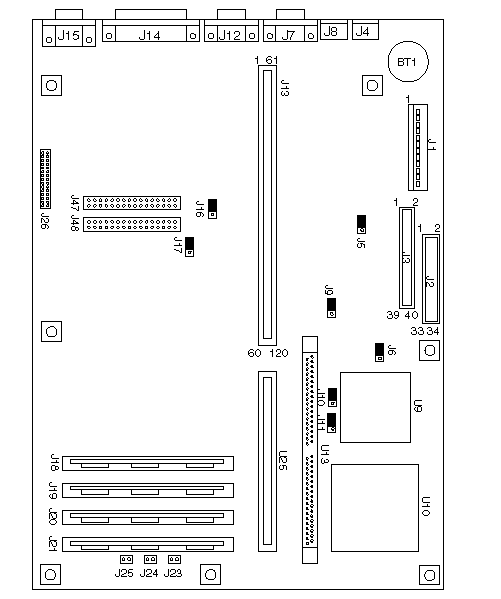 J15 J14 J12 J7 J8 J4

BT1

1 61

J13

1

J1

J26

J47 J48

J16

J17

J5

1 2

J3

39 40

1 2

J2

33 34

J9

60 120

J6

J10

J11

U9

U13

U25

U10

J18

J19

J20

J21

J25 J24 J23