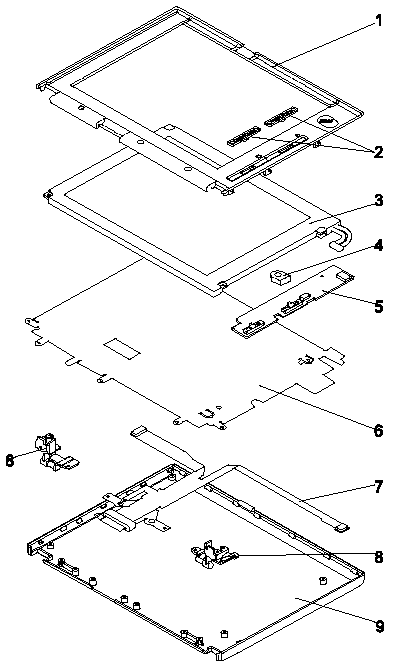 1
2
3
4
5
6
8
7
8
9