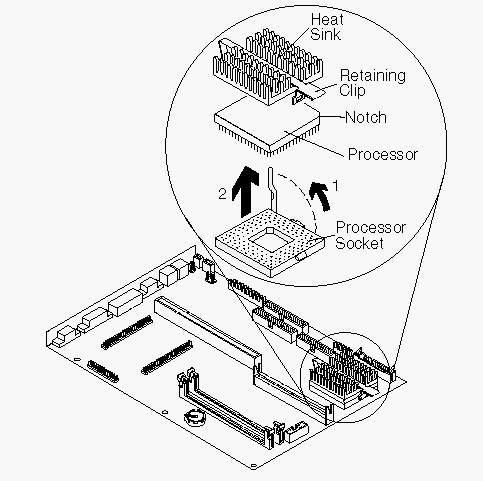 Heat Sink

Retaining Clip

Notch

Processor

2

1

Processor Socket