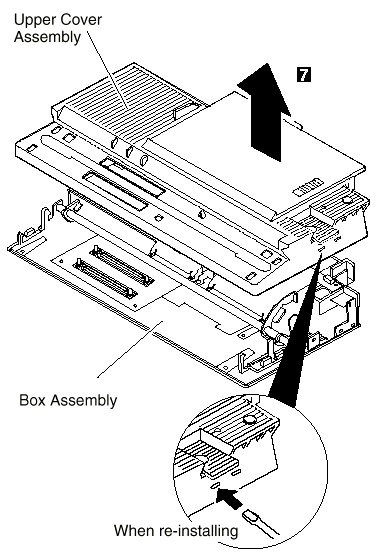 Upper Cover Assembly

7

Box Assembly

When re-installing