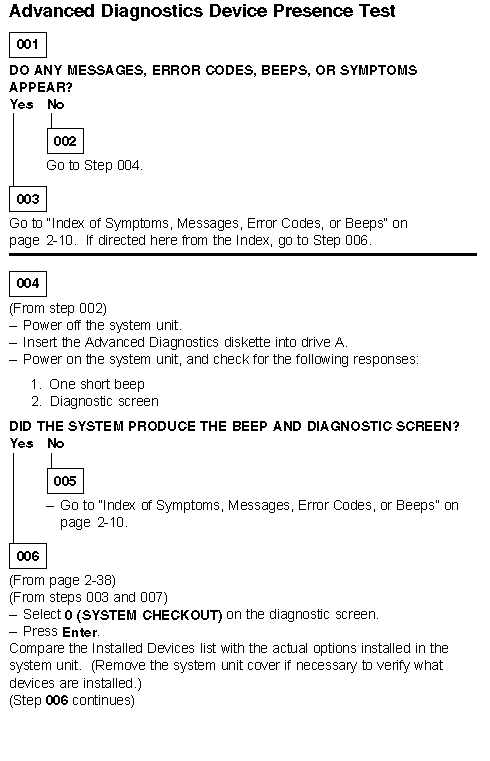 Advanced Diagnostics Device Presence Test

001

DO ANY MESSAGES, ERROR CODES, BEEPS, OR SYMPTOMS APPEAR?

Yes No

002

Go to Step 004.

003

Go to "Index of Symptoms, Messages, Error Codes, or Beeps" on page 2-10. If directed here from the Index, go to Step 006.

004

(From step 002)
– Power off the system unit.
– Insert the Advanced Diagnostics diskette into drive A.
– Power on the system unit, and check for the following responses:

1. One short beep
2. Diagnostic screen

DID THE SYSTEM PRODUCE THE BEEP AND DIAGNOSTIC SCREEN?

Yes No

005

– Go to "Index of Symptoms, Messages, Error Codes, or Beeps" on page 2-10.

006

(From page 2-38)
(From steps 003 and 007)
– Select 0 (SYSTEM CHECKOUT) on the diagnostic screen.
– Press Enter.
Compare the Installed Devices list with the actual options installed in the system unit. (Remove the system unit cover if necessary to verify what devices are installed.)
(Step 006 continues)