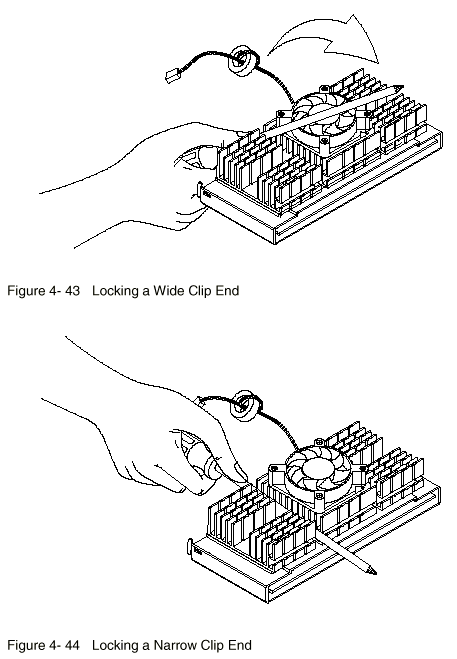 Figure 4- 43 Locking a Wide Clip End

Figure 4- 44 Locking a Narrow Clip End