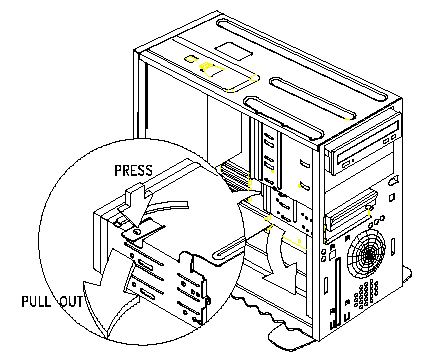 PRESS

PULL OUT