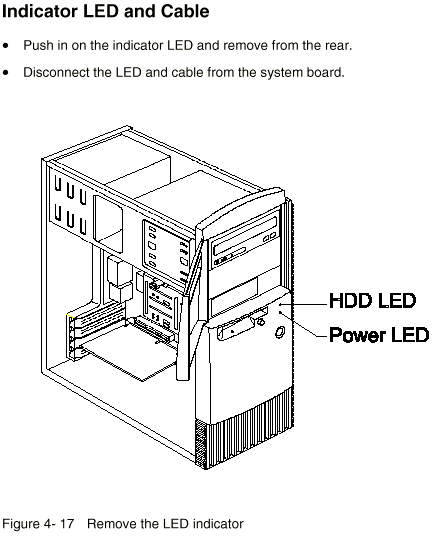 Indicator LED and Cable

• Push in on the indicator LED and remove from the rear.

• Disconnect the LED and cable from the system board.

HDD LED

Power LED

Figure 4- 17 Remove the LED indicator