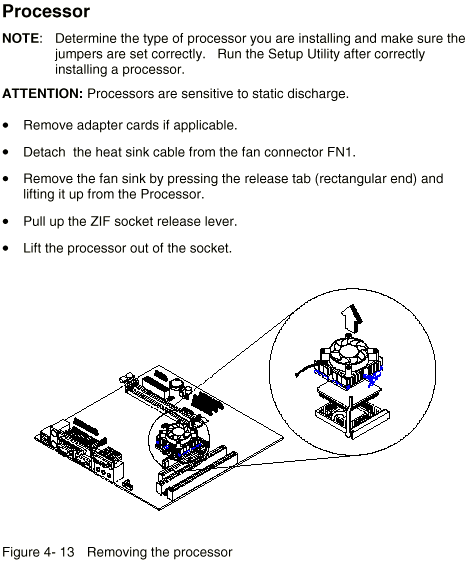 Processor

NOTE: Determine the type of processor you are installing and make sure the jumpers are set correctly. Run the Setup Utility after correctly installing a processor.

ATTENTION: Processors are sensitive to static discharge.

• Remove adapter cards if applicable.

• Detach the heat sink cable from the fan connector FN1.

• Remove the fan sink by pressing the release tab (rectangular end) and lifting it up from the Processor.

• Pull up the ZIF socket release lever.

• Lift the processor out of the socket.

Figure 4- 13 Removing the processor