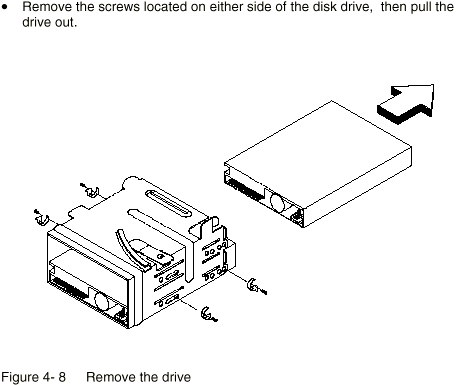 • Remove the screws located on either side of the disk drive, then pull the drive out.

Figure 4- 8 Remove the drive