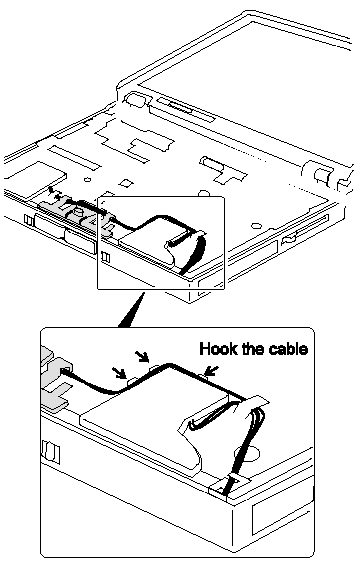 Hook the cable