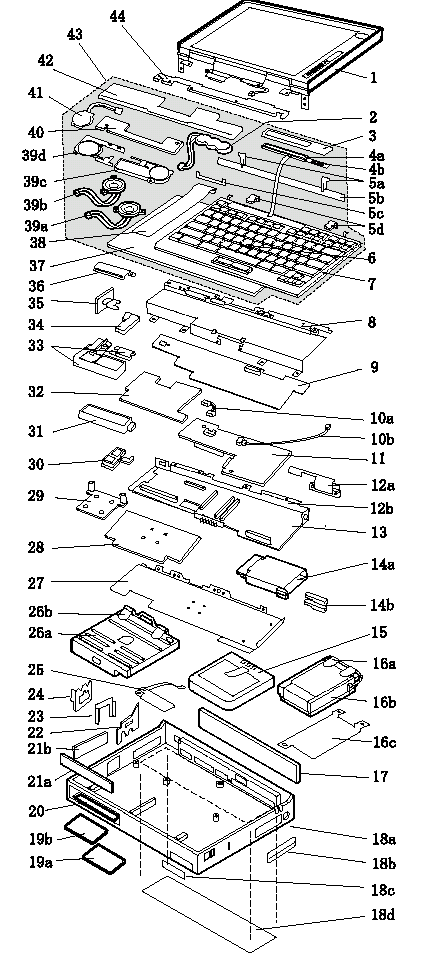 44
43
42
41
40
39d
39c
39b
39a
38
37
36
35
34
33
32
31
30
29
28
27
26b
26a
25
24
23
22
21b
21a
20
19b
19a
1
2
3
4a
4b
5a
5b
5c
5d
6
7
8
9
10a
10b
11
12a
12b
13
14a
14b
15
16a
16b
16c
17
18a
18b
18c
18d