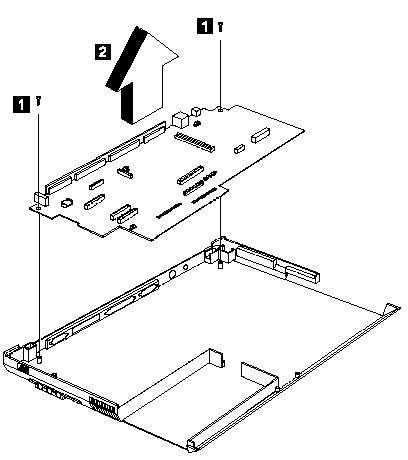 1
2
1