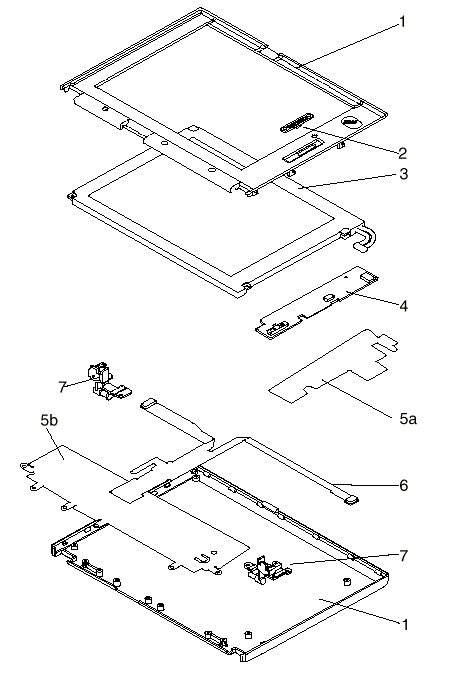 1
2
3
4
7
5a
5b
6
7
1