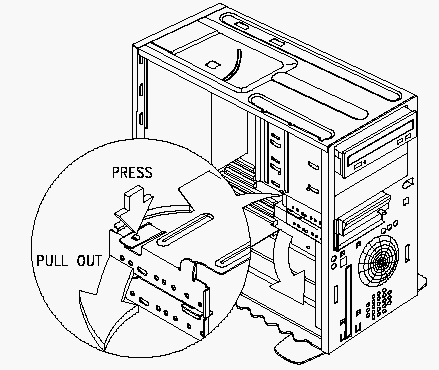 PRESS

PULL OUT