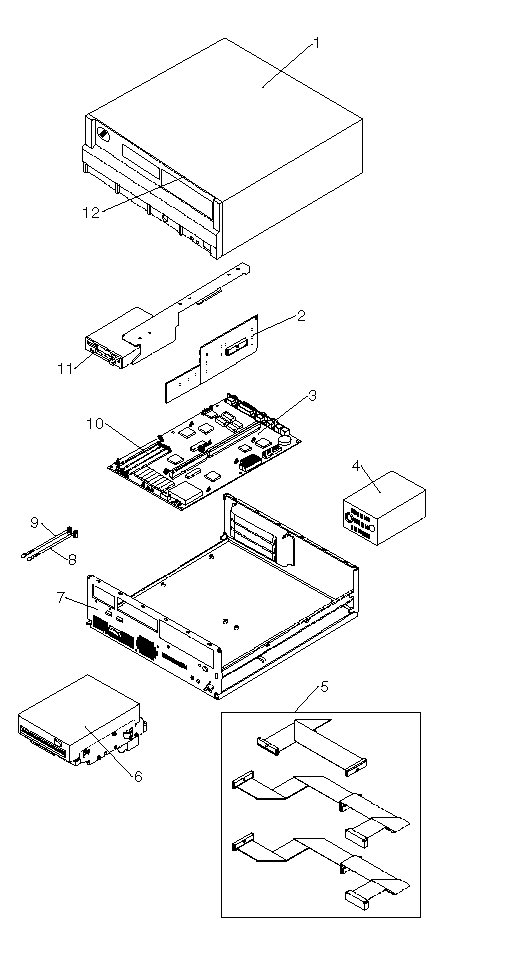 1
12
2
11
3
10
4
9
8
7
5
6