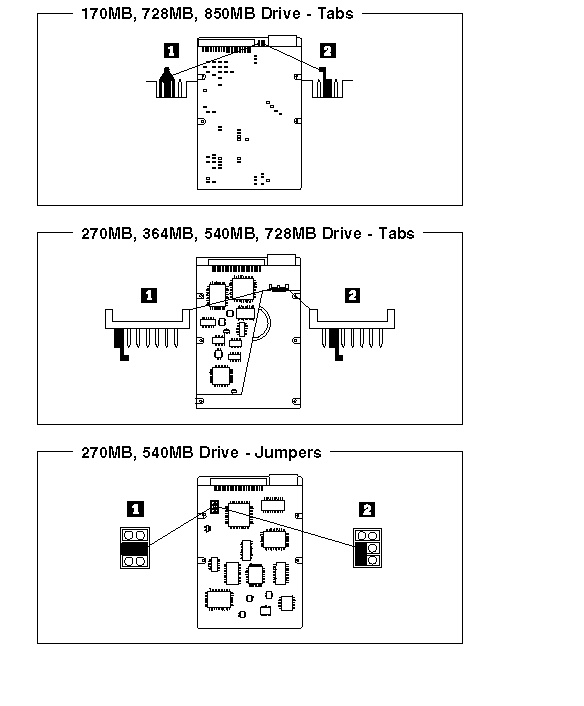 170MB, 728MB, 850MB Drive - Tabs

1

2

270MB, 364MB, 540MB, 728MB Drive - Tabs

1

2

270MB, 540MB Drive - Jumpers

1

2