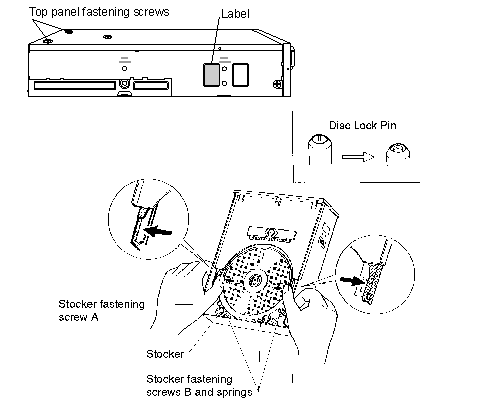 Top panel fastening screws

Label

Disc Lock Pin

Stocker fastening screw A

Stocker

Stocker fastening screws B and springs