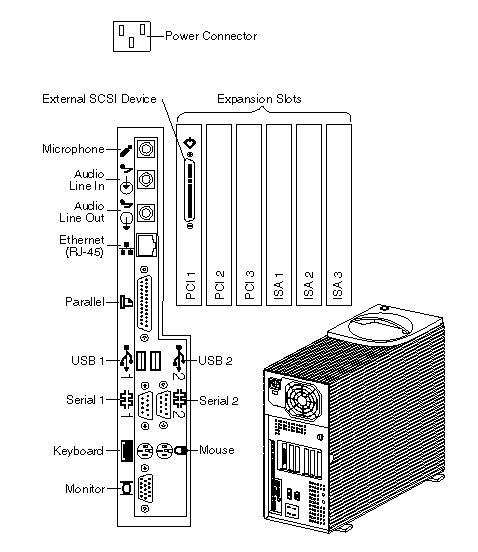 Power Connector

External SCSI Device

Expansion Slots

Microphone

Audio Line In

Audio Line Out

Ethernet (RJ-45)

Parallel

USB 1

USB 2

Serial 1

Serial 2

Keyboard

Mouse

Monitor

PCI 1

PCI 2

PCI 3

ISA 1

ISA 2

ISA 3

1

2

1

2