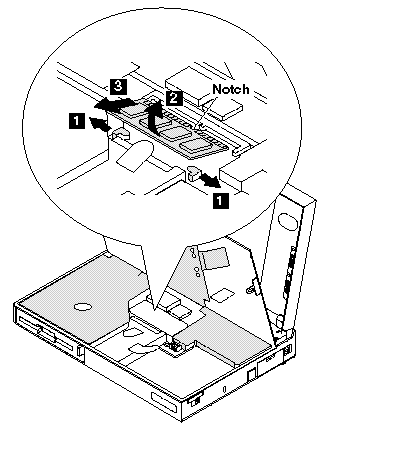 3
2
Notch
1
1