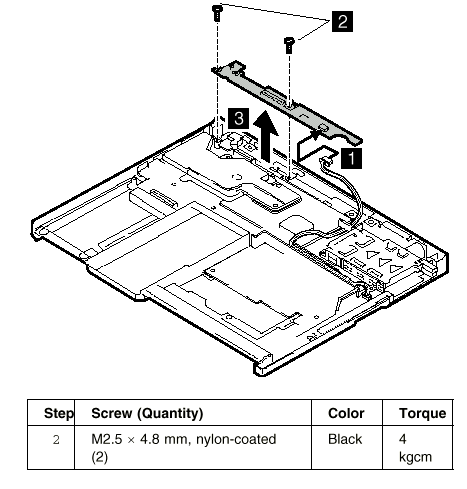 2

3

1

| Step | Screw (Quantity) | Color | Torque |
|---|---|---|---|
| 2 | M2.5 × 4.8 mm, nylon-coated (2) | Black | 4 kgcm |