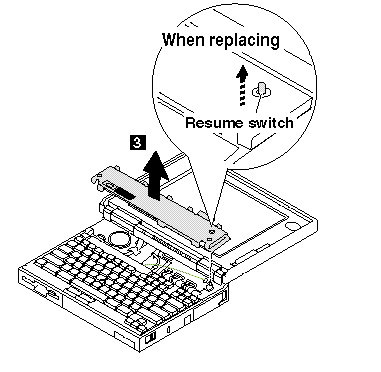 When replacing

Resume switch

3