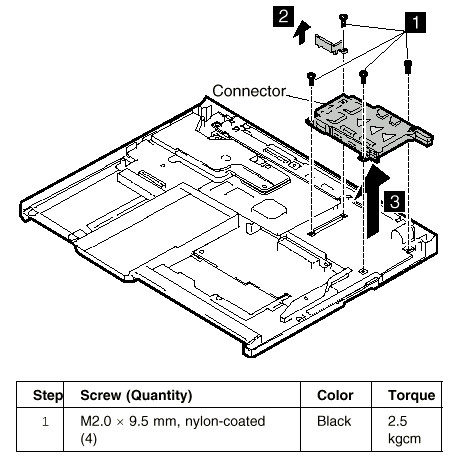 2

1

Connector

3

| Step | Screw (Quantity) | Color | Torque |
|---|---|---|---|
| 1 | M2.0 × 9.5 mm, nylon-coated (4) | Black | 2.5 kgcm |