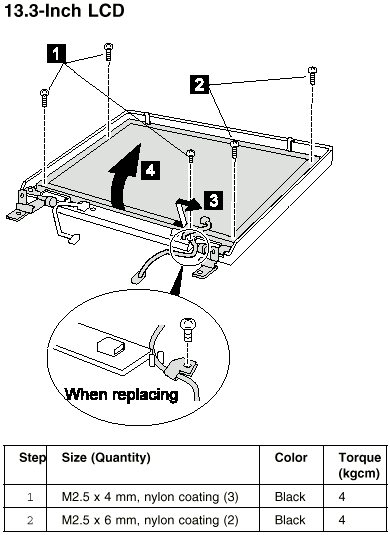 13.3-Inch LCD

1

2

4

3

When replacing

| Step | Size (Quantity) | Color | Torque (kgcm) |
|---|---|---|---|
| 1 | M2.5 x 4 mm, nylon coating (3) | Black | 4 |
| 2 | M2.5 x 6 mm, nylon coating (2) | Black | 4 |