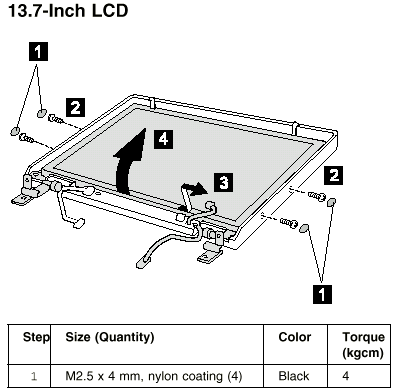 13.7-Inch LCD

1

2

4

3

2

1

| Step | Size (Quantity) | Color | Torque (kgcm) |
|---|---|---|---|
| 1 | M2.5 x 4 mm, nylon coating (4) | Black | 4 |