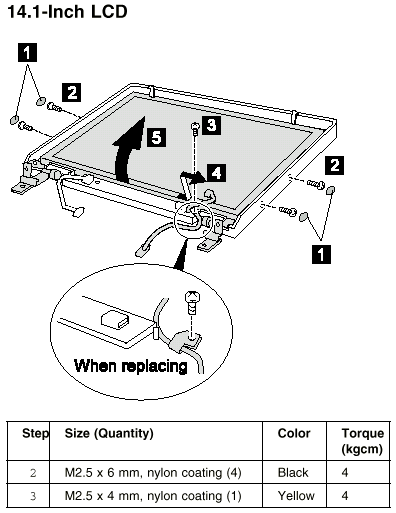 14.1-Inch LCD

1
2
3
5
4
2
1

When replacing

| Step | Size (Quantity) | Color | Torque (kgcm) |
|---|---|---|---|
| 2 | M2.5 x 6 mm, nylon coating (4) | Black | 4 |
| 3 | M2.5 x 4 mm, nylon coating (1) | Yellow | 4 |