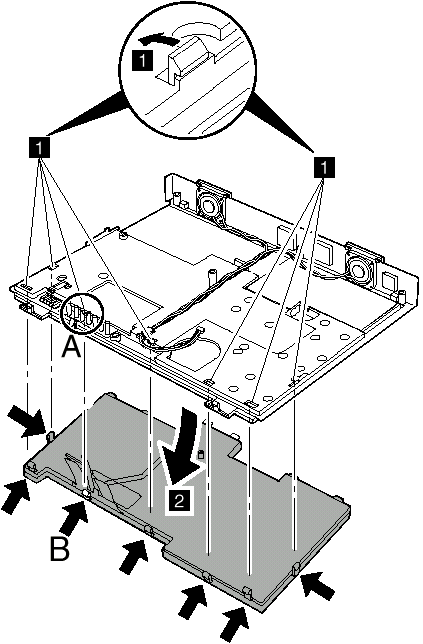 1
1
1
A
2
B