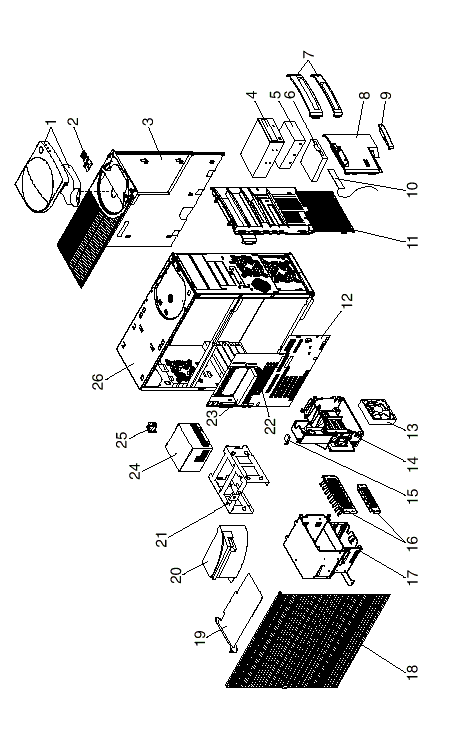 1
2
3
4
5
6
7
8
9
10
11
12
13
14
15
16
17
18
19
20
21
22
23
24
25
26