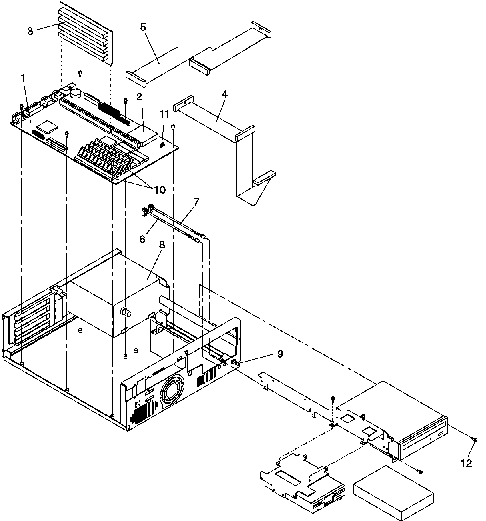 3
5
1
2
11
4
10
7
6
8
9
12