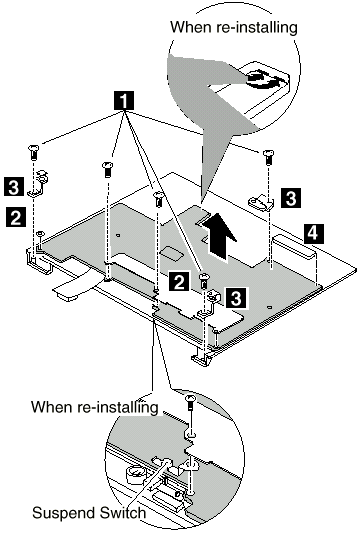 When re-installing

1

3

2

3

4

2

3

When re-installing

Suspend Switch