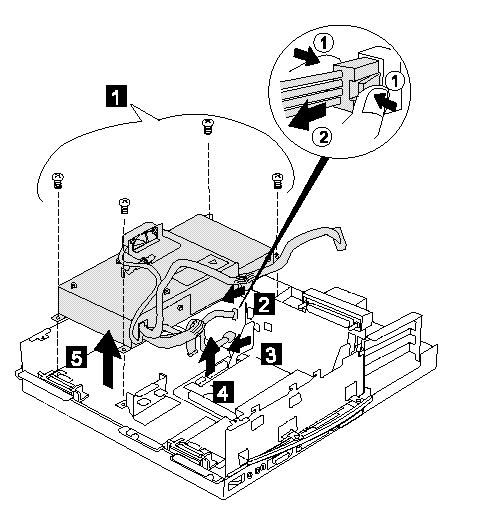 1
①
①
②
2
3
4
5