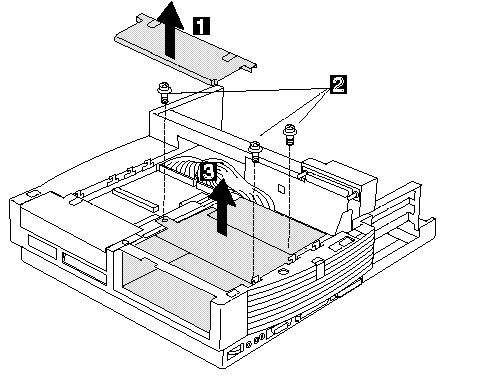 1
2
3