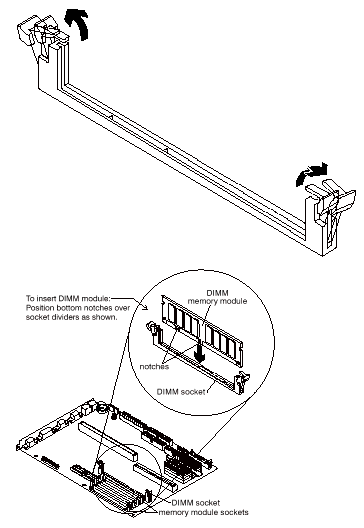 To insert DIMM module:
Position bottom notches over socket dividers as shown.

DIMM
memory module

notches

DIMM socket

DIMM socket
memory module sockets