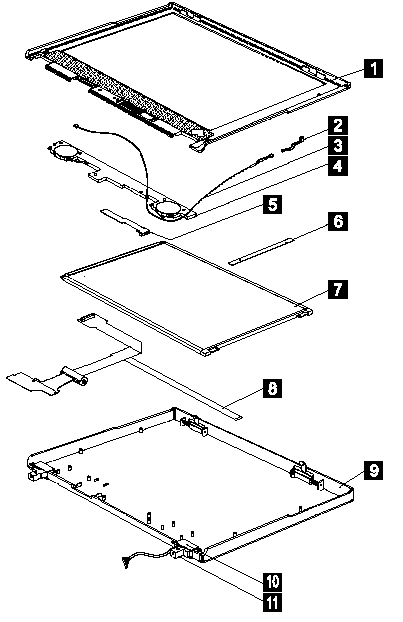 1
2
3
4
5
6
7
8
9
10
11