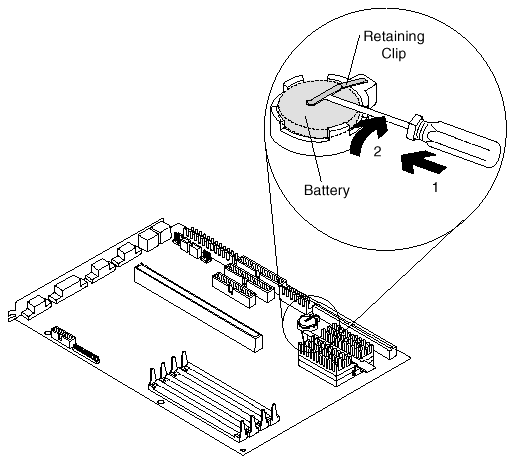 Retaining Clip

2

Battery

1