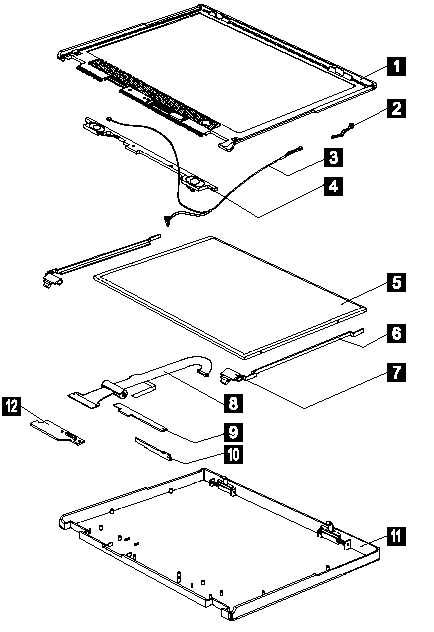 1
2
3
4
5
6
7
8
12
9
10
11