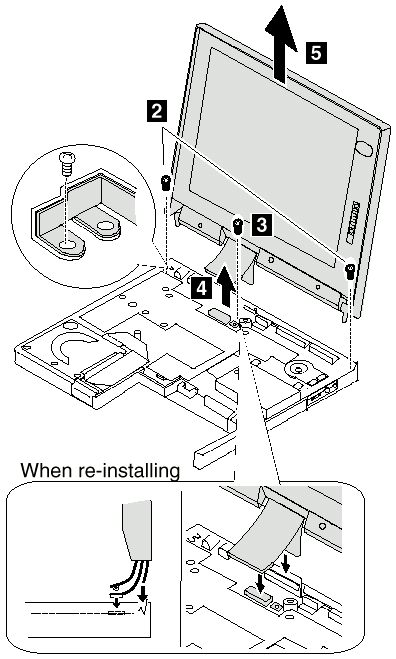 5

2

3

4

When re-installing