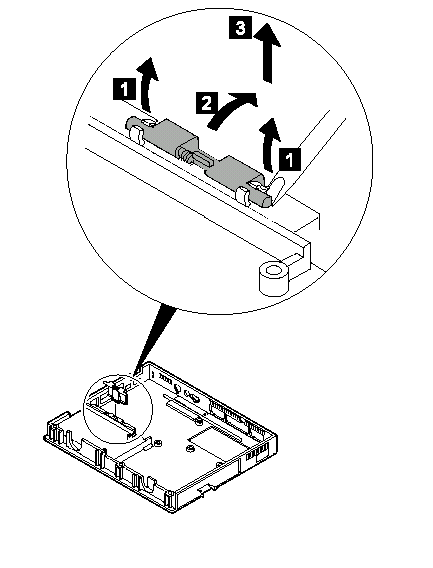 3
1
2
1