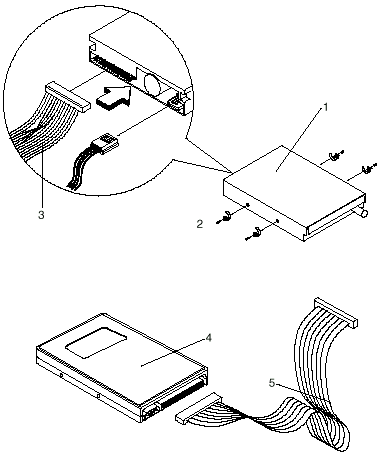 1

3

2

4

5