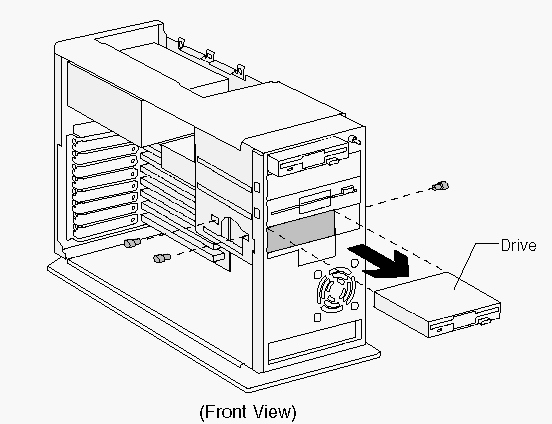 Drive

(Front View)