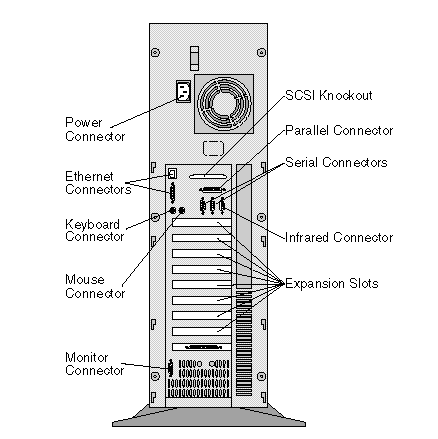 Power Connector

Ethernet Connectors

Keyboard Connector

Mouse Connector

Monitor Connector

SCSI Knockout

Parallel Connector

Serial Connectors

Infrared Connector

Expansion Slots